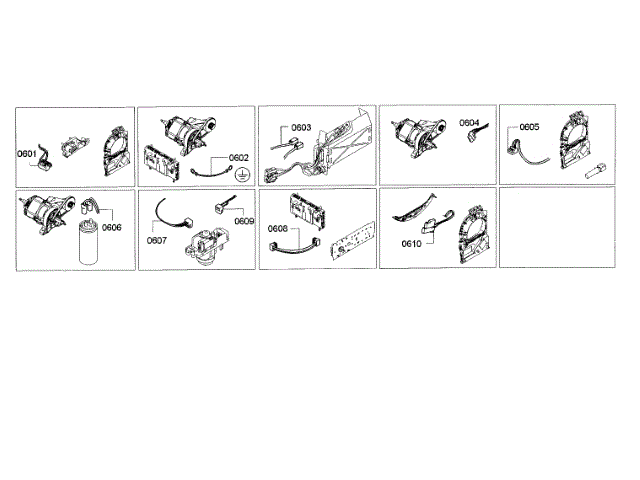 0601

0602

0603

0604

0605

0606

0607

0609

0608

0610