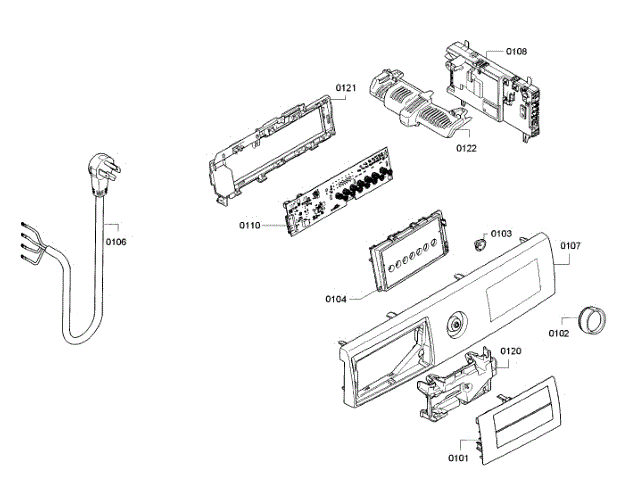 0108

0121

0122

0106

0110

0103

0107

0104

0102

0120

0101