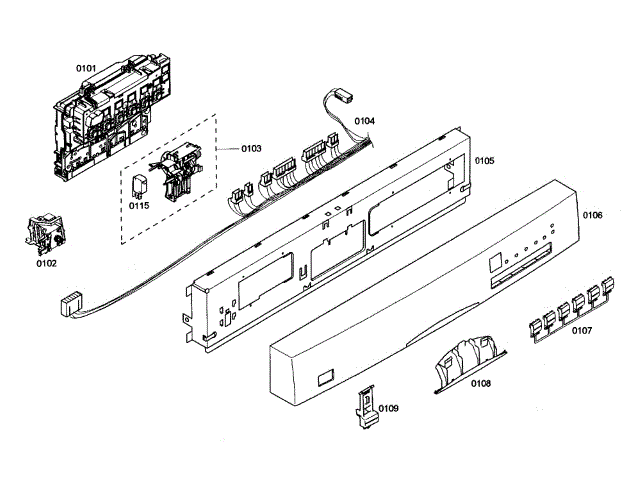 0101
0104
0103
0105
0115
0106
0102
0107
0108
0109