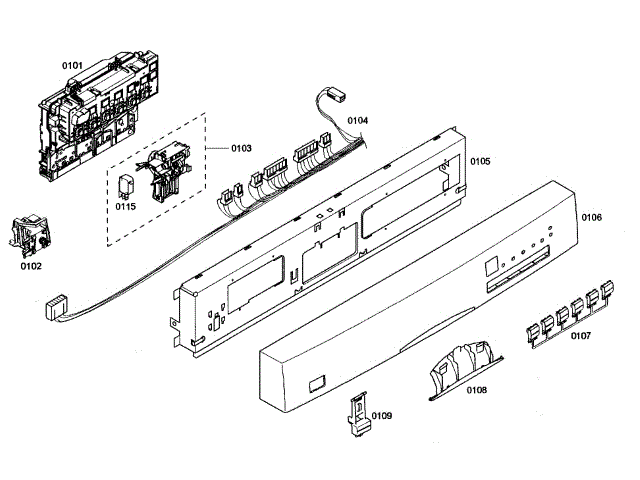 0101
0104
0103
0105
0115
0106
0102
0107
0108
0109