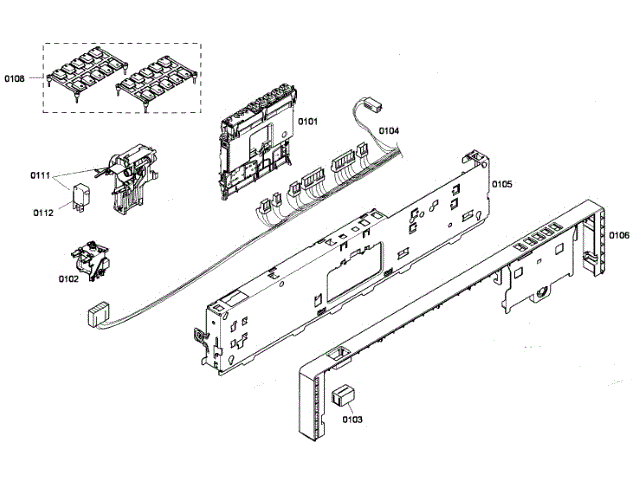 0108
0101
0104
0111
0112
0105
0106
0102
0103