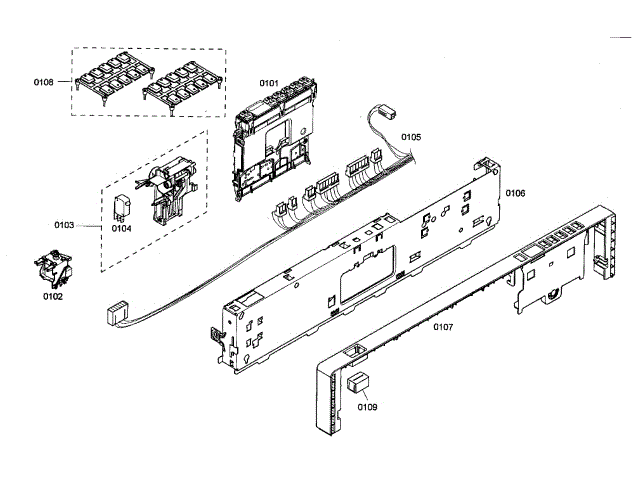 0108
0101
0105
0106
0103
0104
0102
0107
0109