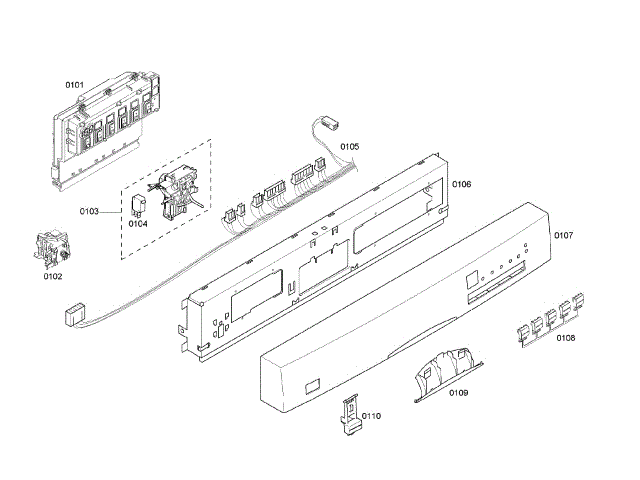 0101

0105

0106

0103

0104

0107

0102

0108

0109

0110