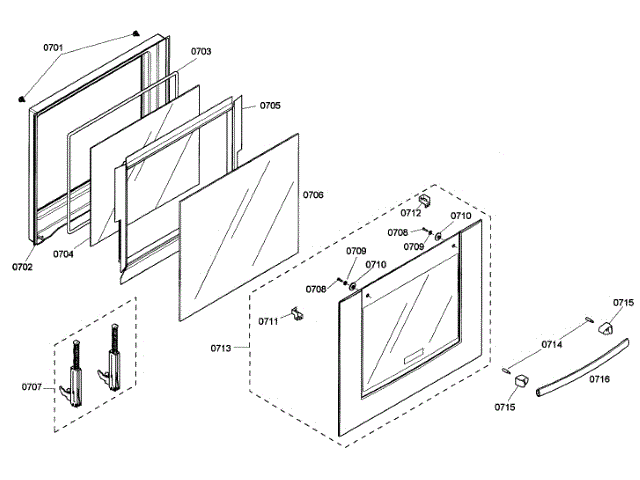 0701
0703
0705
0706
0702
0704
0712
0710
0708
0709
0709
0710
0708
0711
0713
0707
0715
0714
0716
0715