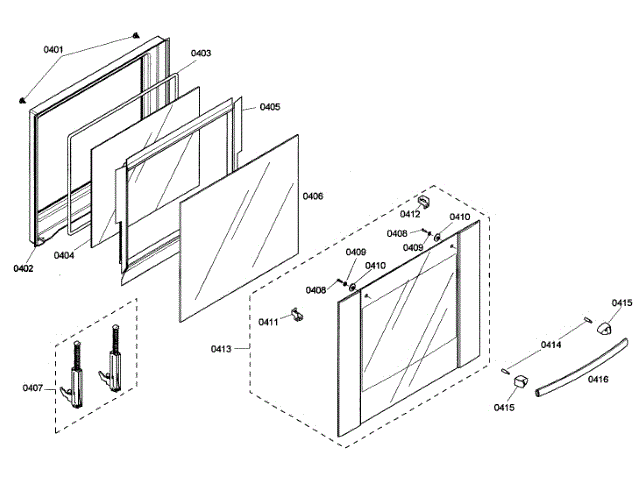 0401
0403
0405
0406
0402
0404
0412
0410
0408
0409
0409
0410
0408
0411
0413
0407
0415
0414
0416
0415