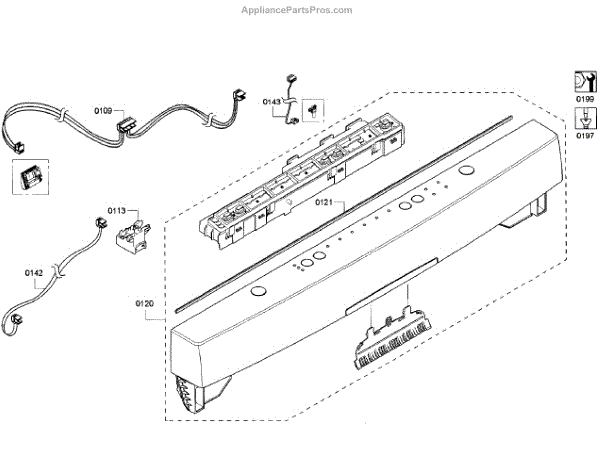 AppliancePartsPros.com

0109

0143

0199

0197

0113

0121

0142

0120