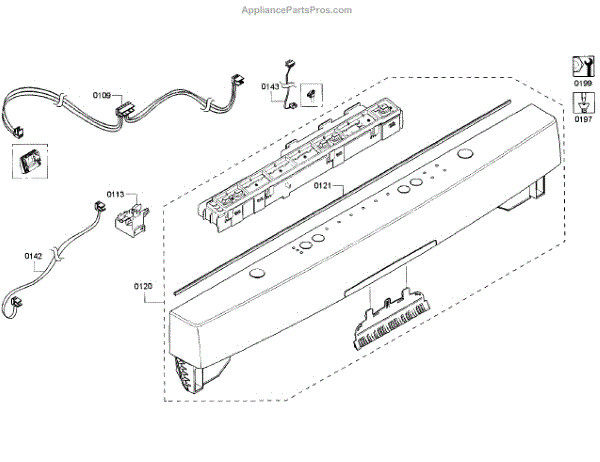 AppliancePartsPros.com

0109

0143

0199

0197

0113

0121

0142

0120