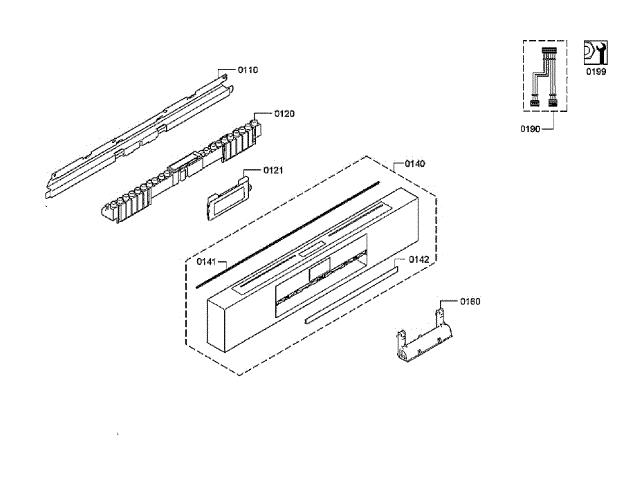 0110
0120
0121
0140
0141
0142
0160
0190
0199