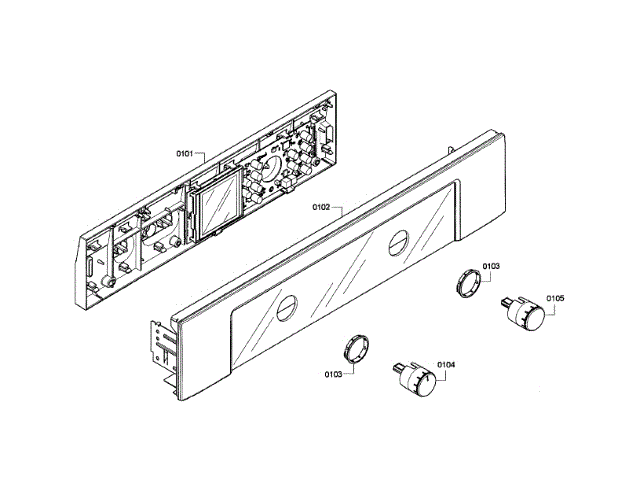 0101
0102
0103
0105
0103
0104