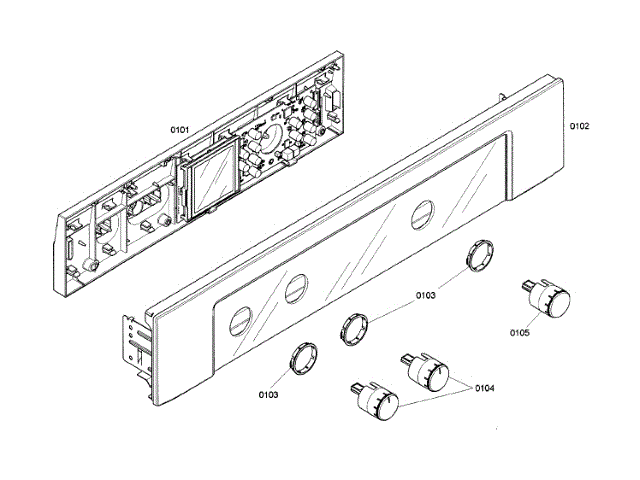 0101

0102

0103

0105

0103

0104