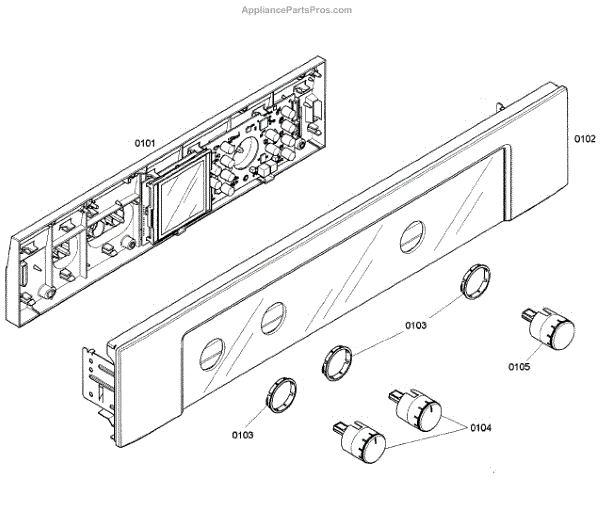 AppliancePartsPros.com

0101

0102

0103

0105

0103

0104