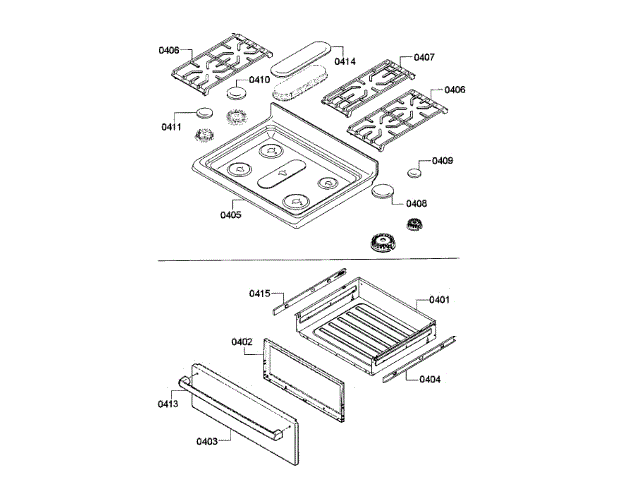 0406
0414
0407
0410
0406
0411
0409
0408
0405
0415
0401
0402
0404
0413
0403