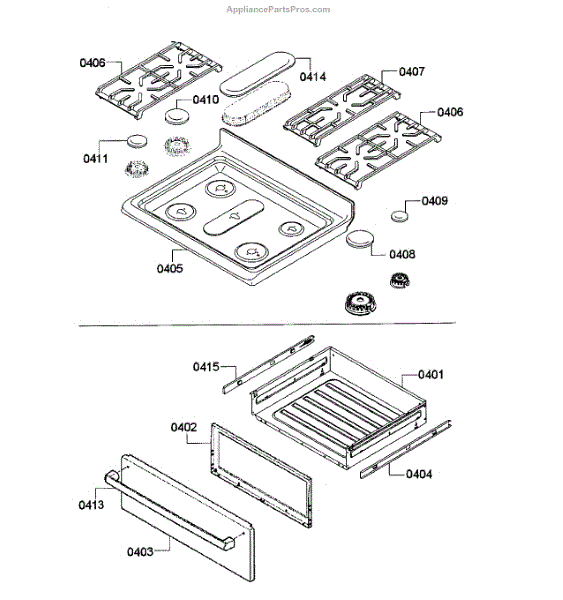 AppliancePartsPros.com

0406
0414
0407
0410
0406
0411
0409
0408
0405

0415
0401
0402
0404
0413
0403