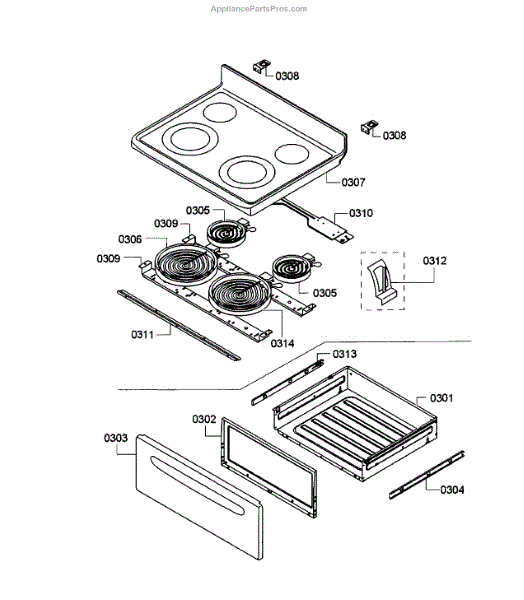 AppliancePartsPros.com

0308
0308
0307
0305
0310
0309
0306
0309
0312
0305
0311
0314
0313
0301
0302
0303
0304