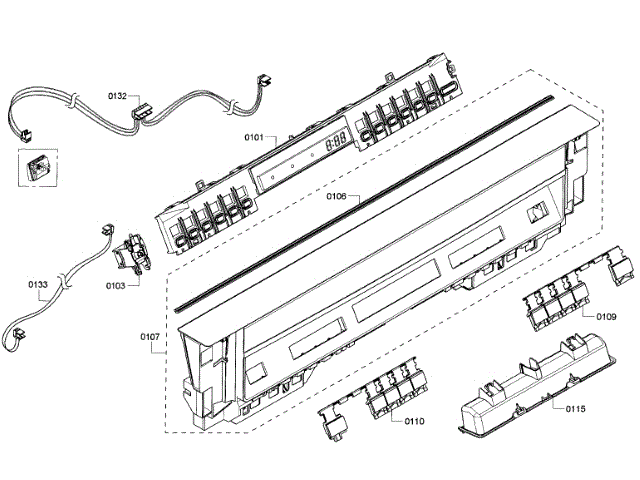 0132
0101
8:88
0106
0133
0103
0107
0109
0110
0115