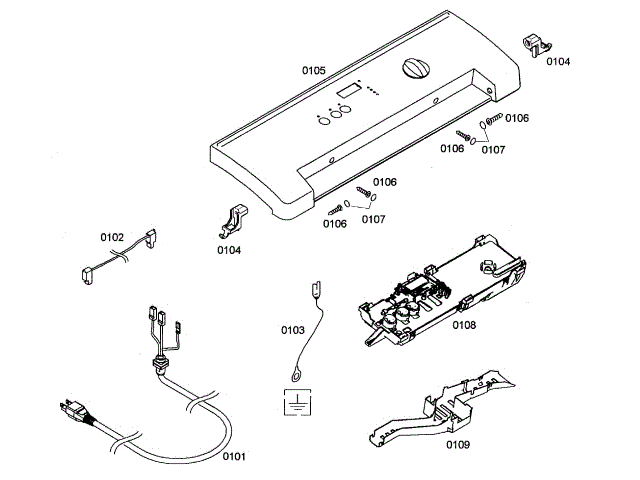 0105

0104

0106

0106

0107

0106

0106

0107

0102

0104

0103

0108

0101

0109