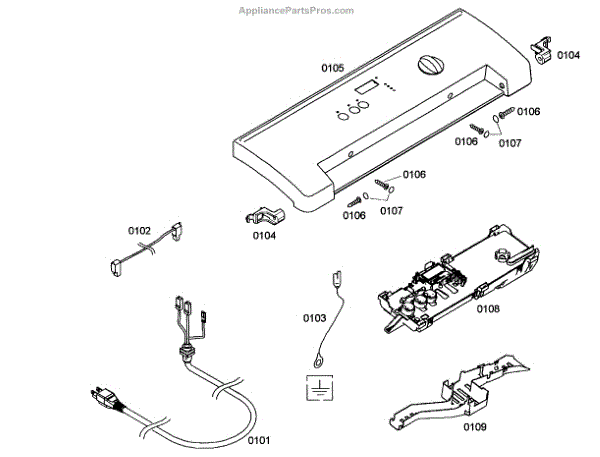 AppliancePartsPros.com

0105

0104

0106

0106

0107

0106

0106

0107

0104

0102

0103

0108

0101

0109