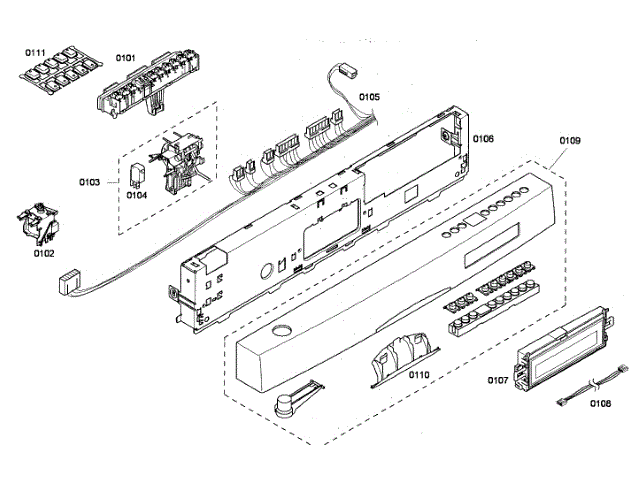 0111
0101
0105
0106
0109
0103
0104
0102
0110
0107
0108