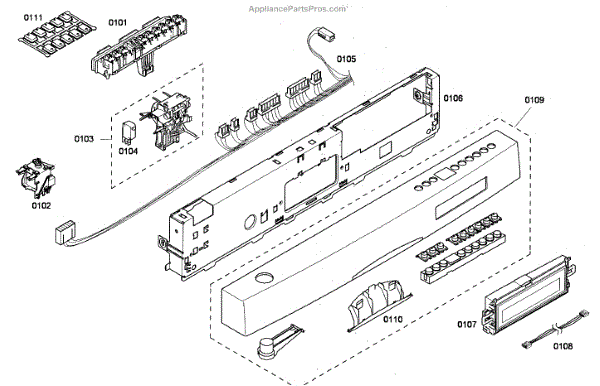 AppliancePartsPros.com

0111
0101
0105
0106
0109
0103
0104
0102
0110
0107
0108