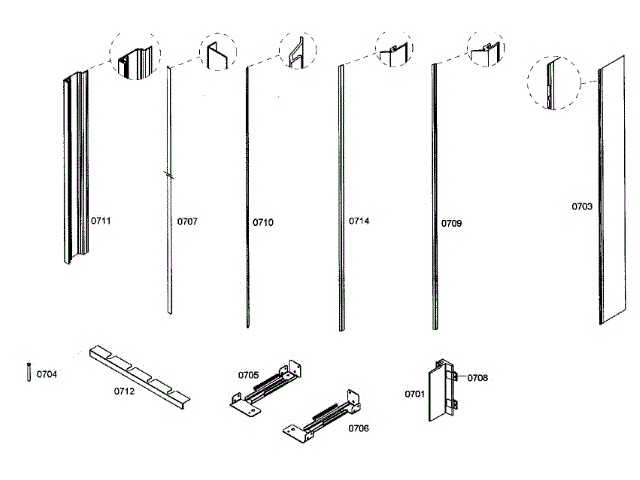 0711
0707
0710
0714
0709
0703
0704
0712
0705
0706
0701
0708