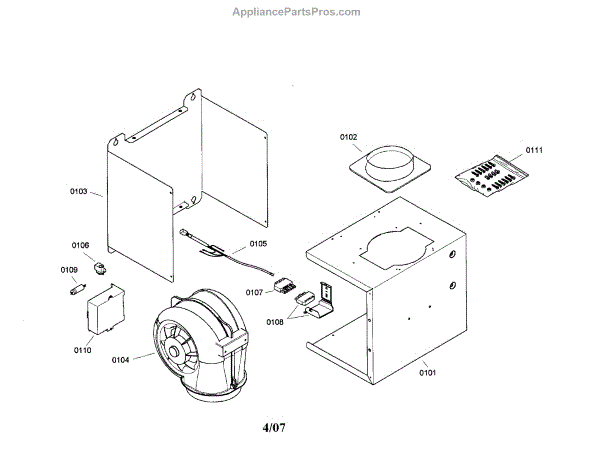 AppliancePartsPros.com

0102

0111

0103

0106

0105

0109

0107

0108

0110

0104

0101

4/07