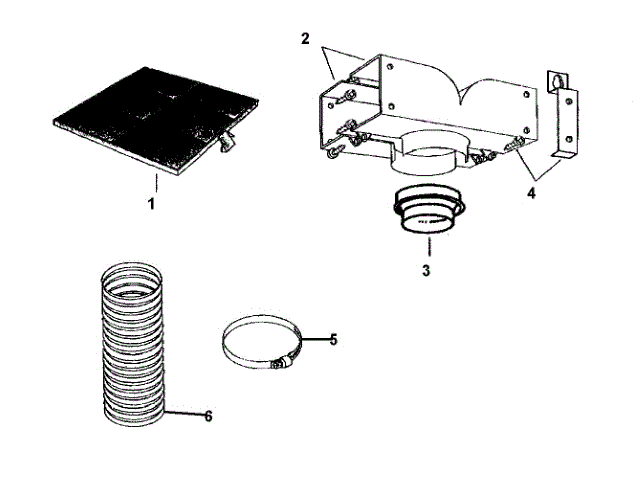 2
1
4
3
5
6