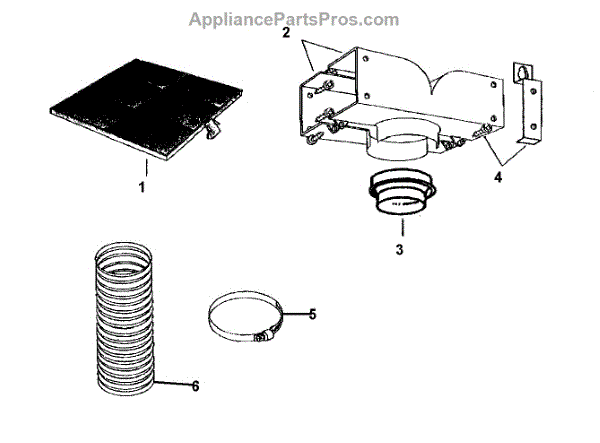 AppliancePartsPros.com

2

1

4

3

5

6