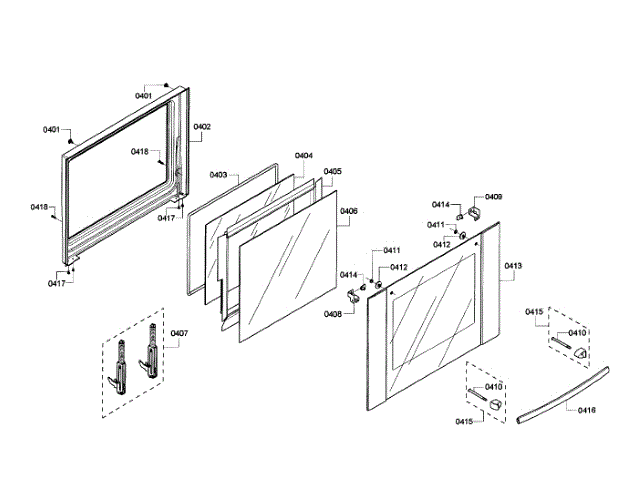 0401
0401
0402
0418
0418
0417
0417
0403
0404
0405
0406
0407
0414
0409
0411
0412
0411
0414
0412
0408
0413
0415
0410
0410
0415
0416