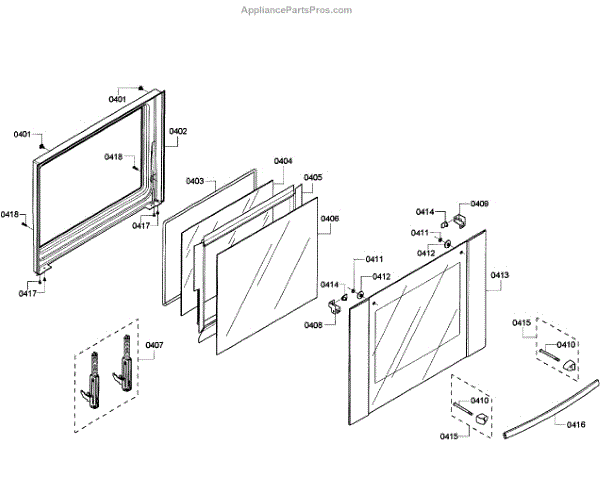 AppliancePartsPros.com

0401
0401
0402
0418
0418
0417
0417
0403
0404
0405
0406
0407
0414
0409
0411
0412
0411
0412
0414
0408
0413
0415
0410
0410
0415
0416