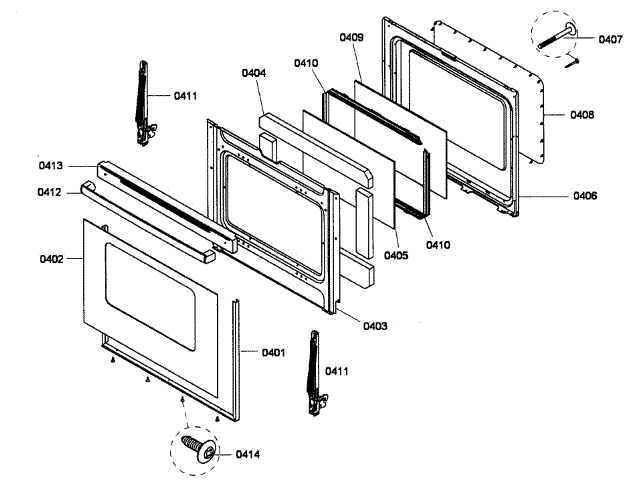 0409
0407
0410
0404
0411
0408
0413
0412
0406
0402
0405
0410
0403
0401
0411
0414