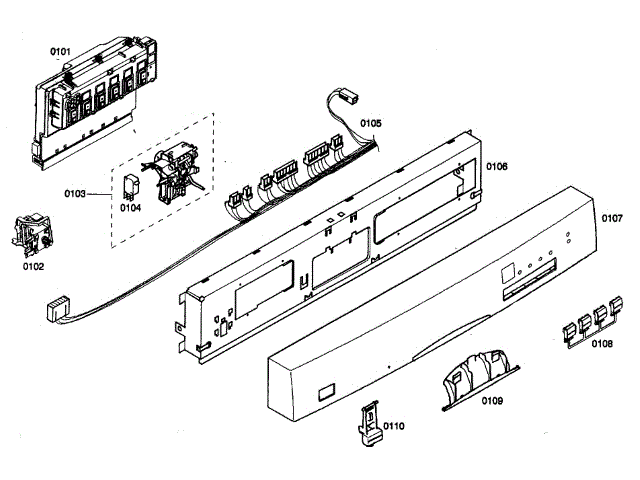 0101
0105
0106
0103
0104
0107
0102
0108
0109
0110