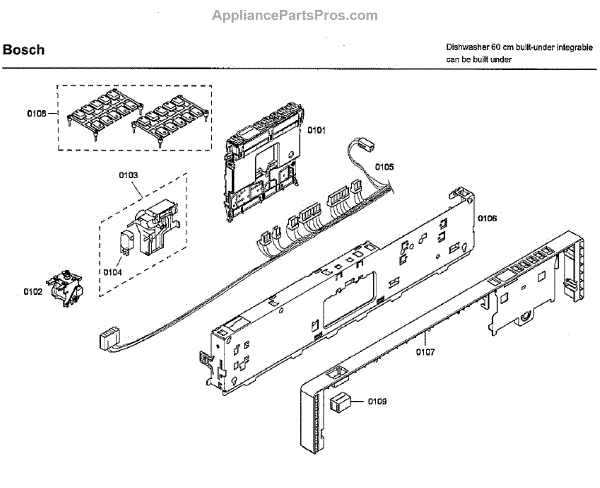 AppliancePartsPros.com

Bosch

Dishwasher 60 cm built-under integrable can be built under

0108
0101
0103
0105
0106
0104
0102
0107
0109