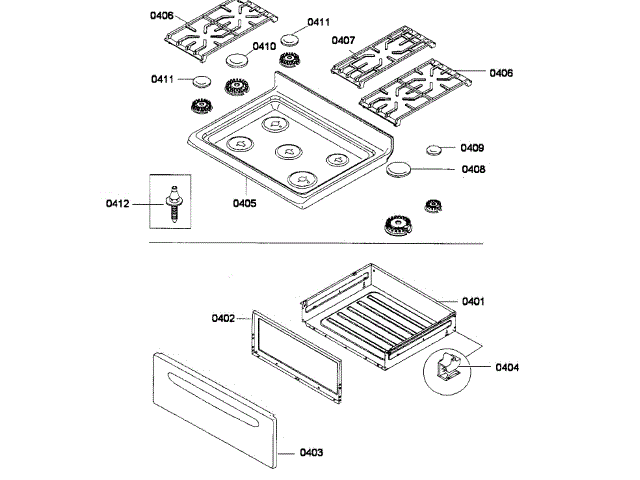 0406
0411
0410
0407
0411
0406
0409
0408
0412
0405
0401
0402
0404
0403