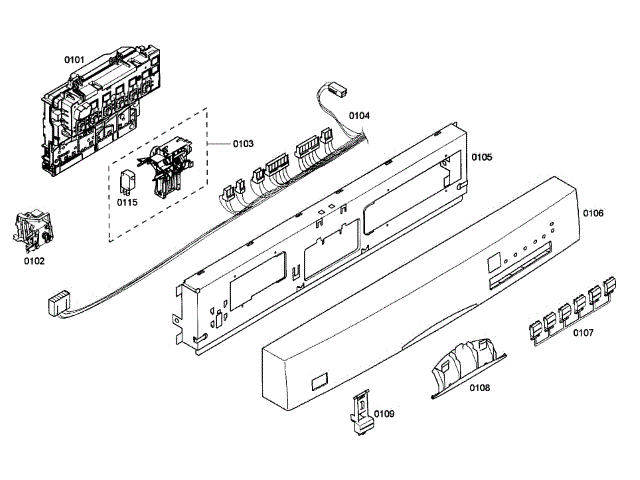 0101
0104
0103
0105
0115
0106
0102
0107
0108
0109