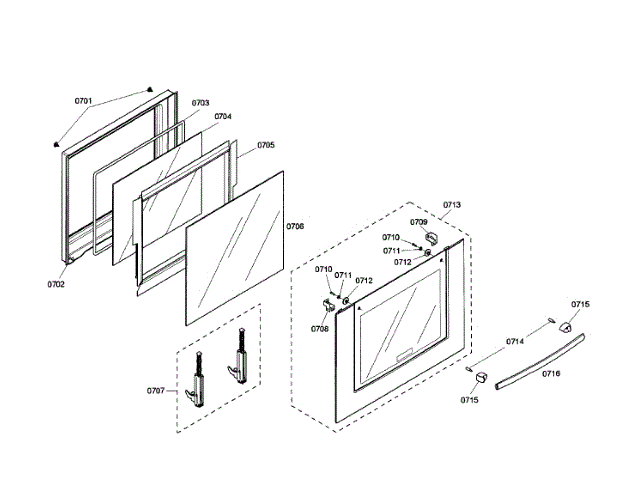 0701
0703
0704
0705
0706
0702
0713
0709
0710
0711
0712
0710
0711
0712
0708
0715
0714
0716
0715
0707