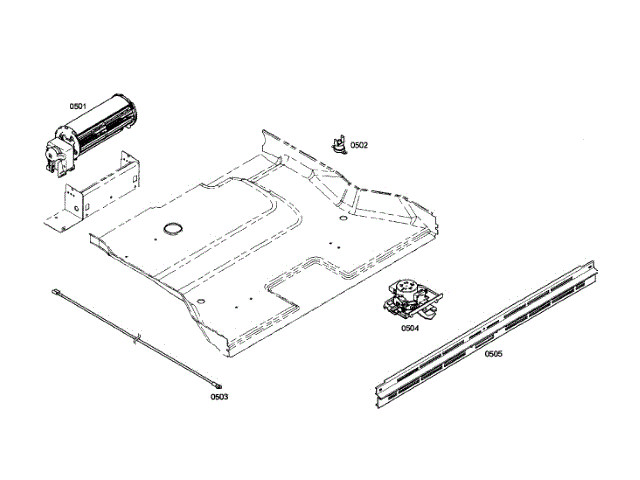 0501
0502
0504
0505
0503