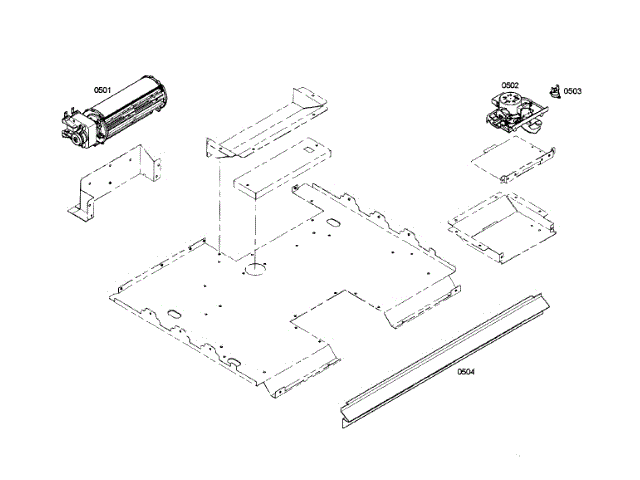 0501

0502

0503

0504