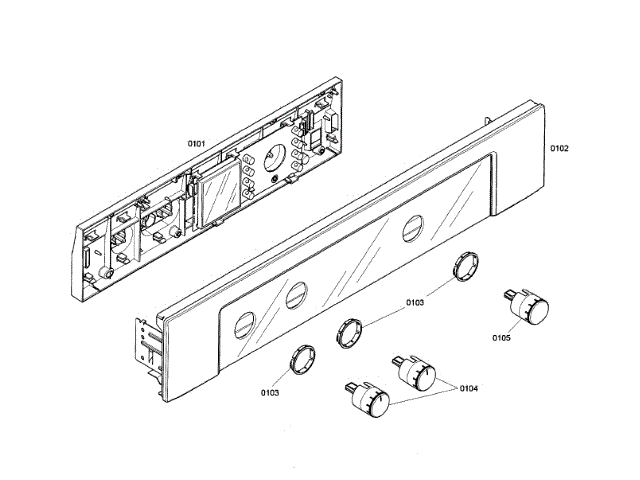 0101
0102
0103
0105
0103
0104