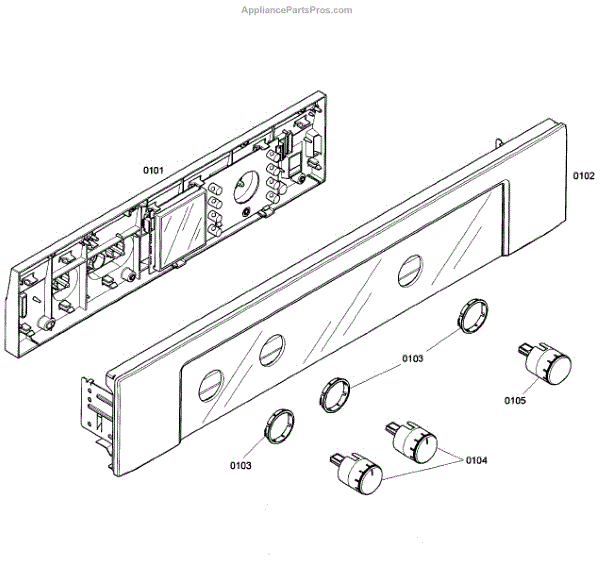 AppliancePartsPros.com

0101

0102

0103

0105

0103

0104