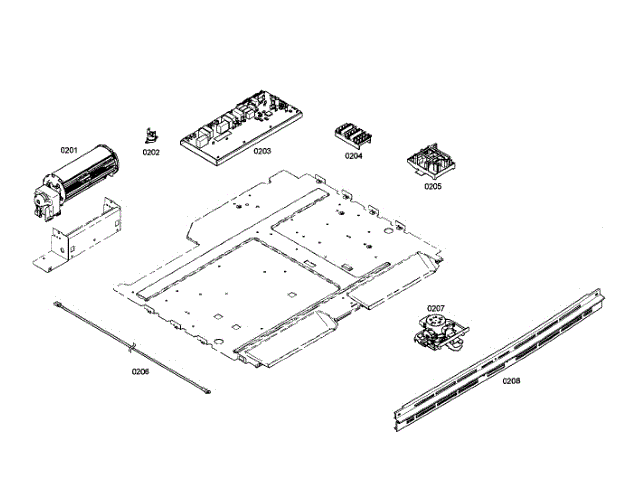 0201
0202
0203
0204
0205
0206
0207
0208