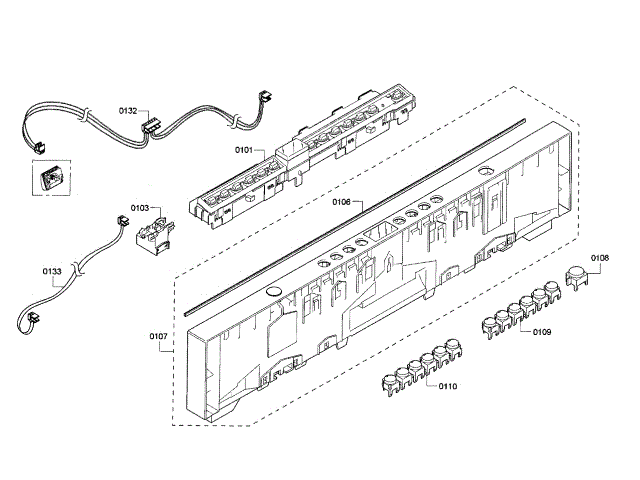 0132
0101
0103
0106
0133
0108
0107
0109
0110