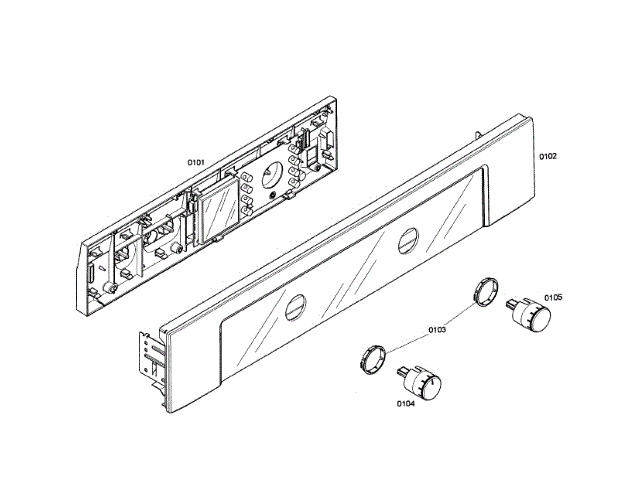 0101
0102
0105
0103
0104