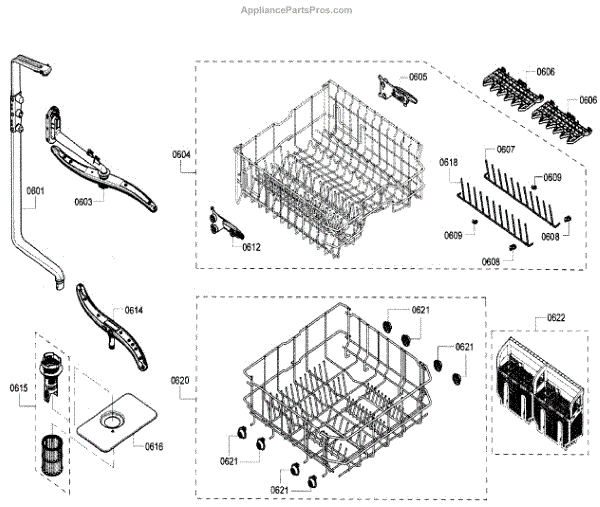 AppliancePartsPros.com

0601
0603
0604
0605
0606
0606
0607
0618
0609
0609
0608
0608
0612
0614
0615
0616
0620
0621
0621
0621
0621
0622