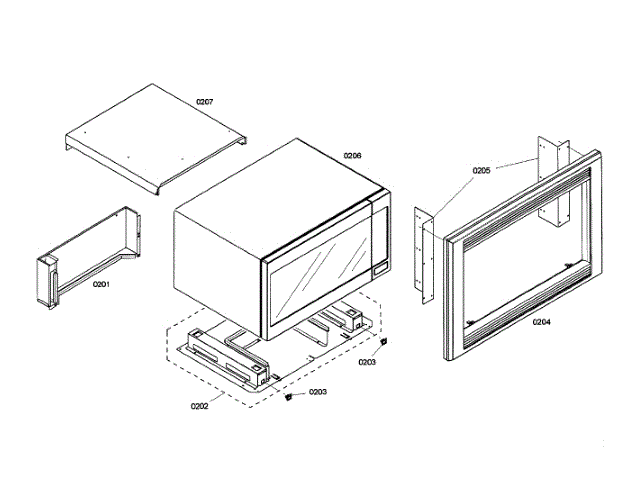 0207

0206

0205

0201

0204

0203

0203

0202