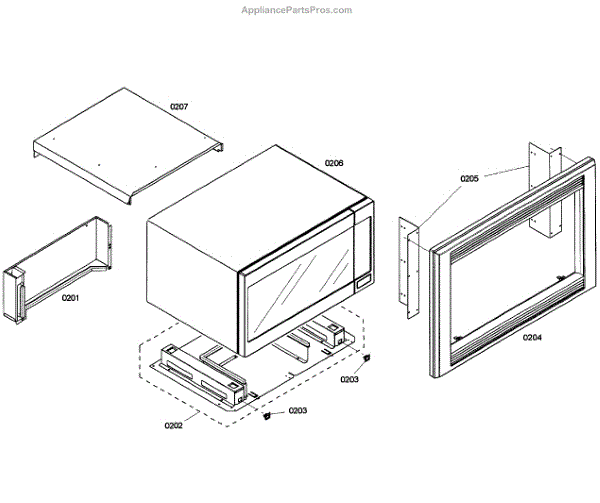 AppliancePartsPros.com

0207

0206

0205

0201

0204

0203

0203

0202