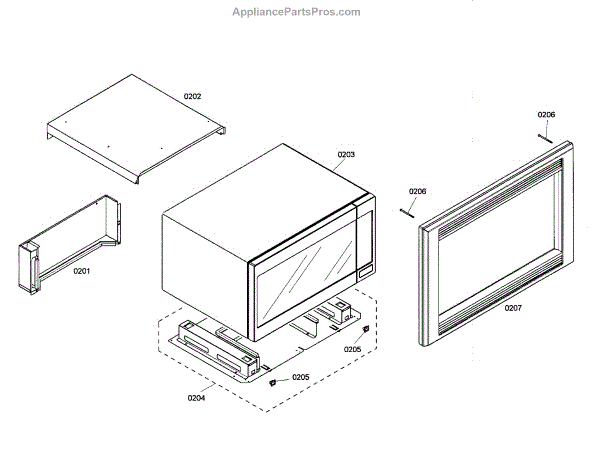 AppliancePartsPros.com

0202

0206

0203

0206

0201

0207

0205

0205

0204