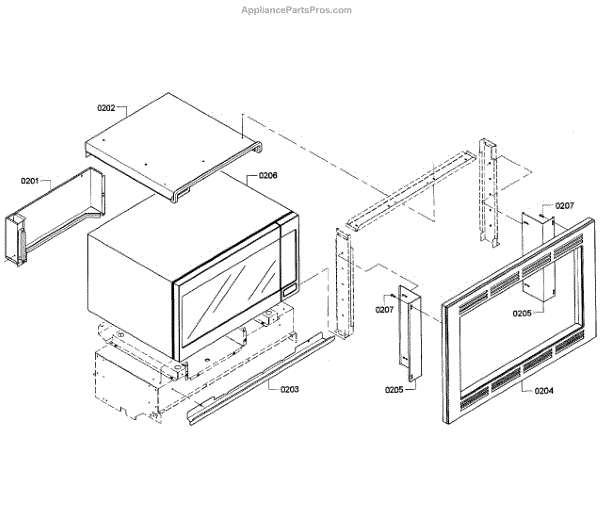 AppliancePartsPros.com

0202

0201

0206

0207

0207

0205

0205

0203

0204