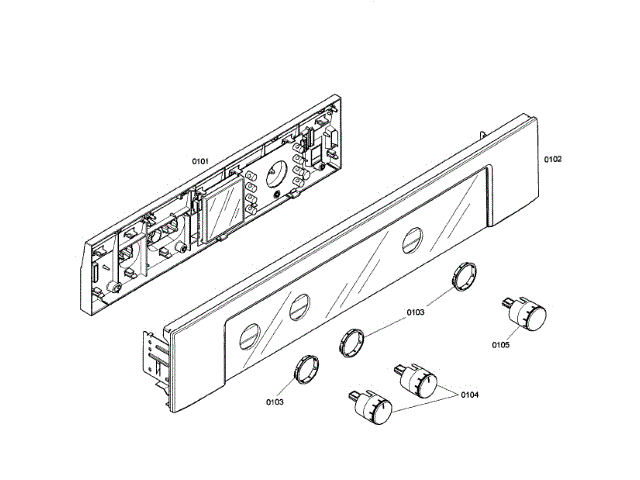 0101
0102
0103
0105
0103
0104