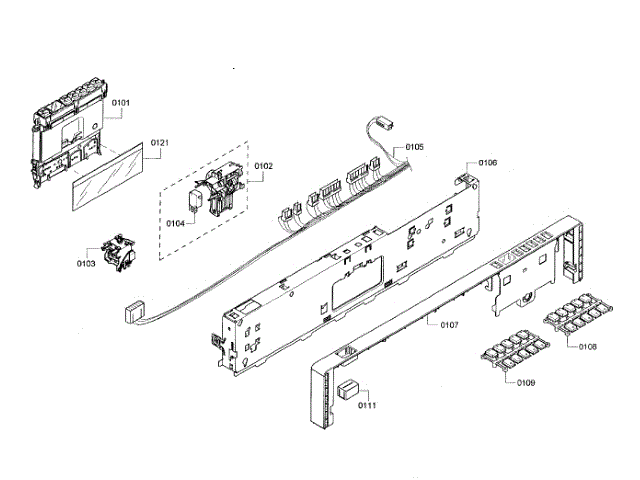 0101
0121
0102
0105
0106
0104
0103
0107
0108
0109
0111