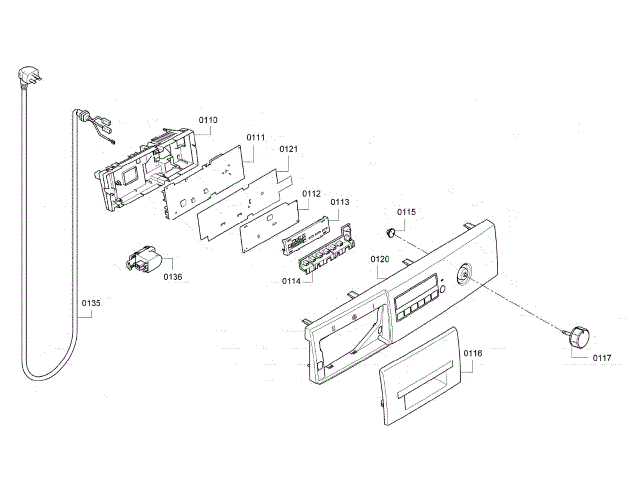 0110
0111
0121
0112
0113
0115
0136
0114
0120
0135
0116
0117